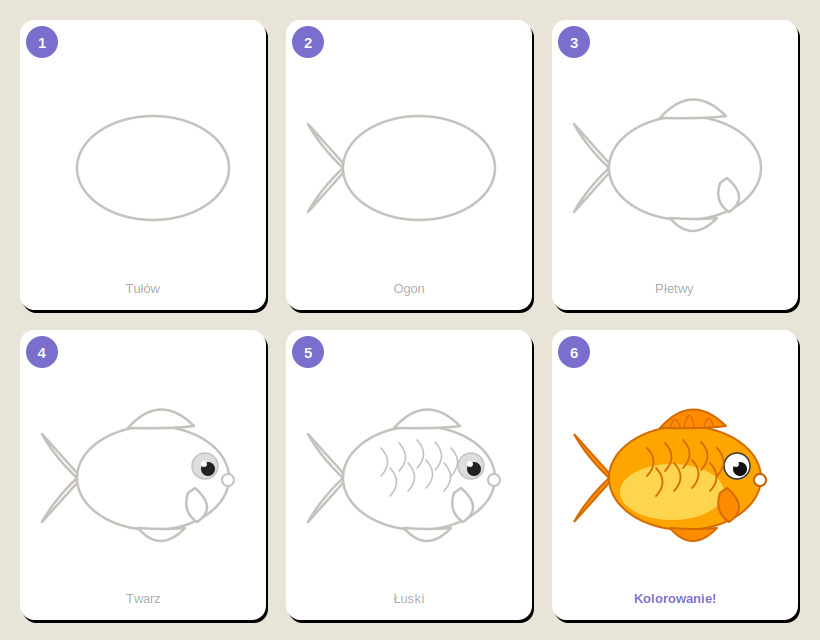 1

Tułów

2

Ogon

3

Płetwy

4

Twarz

5

Łuski

6

Kolorowanie!